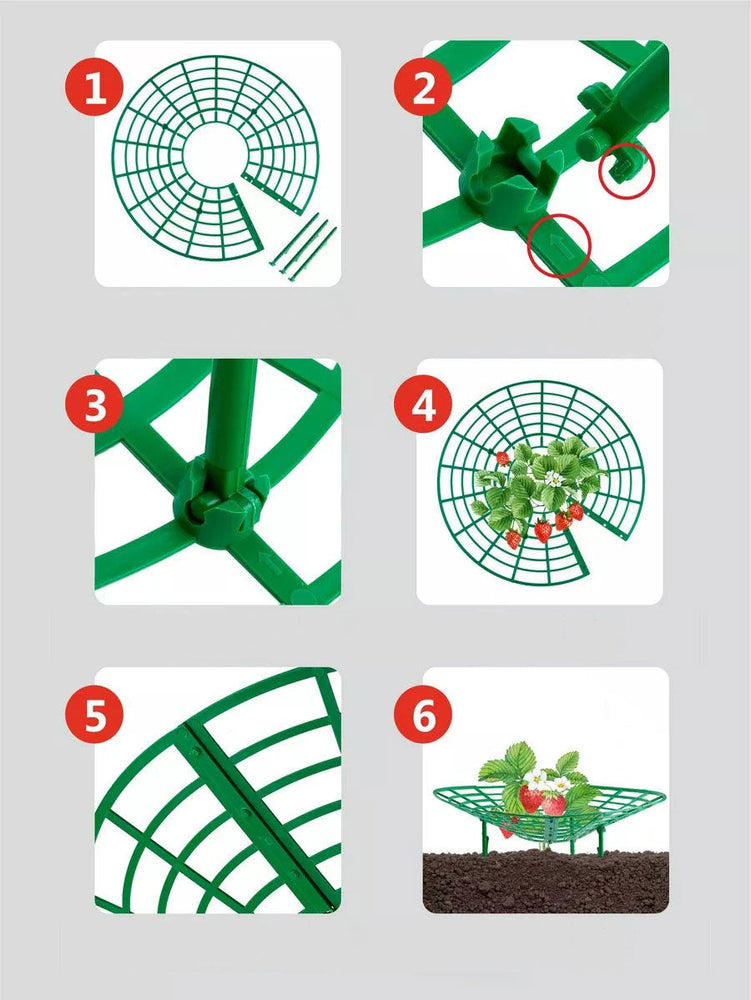 1
2
3
4
5
6