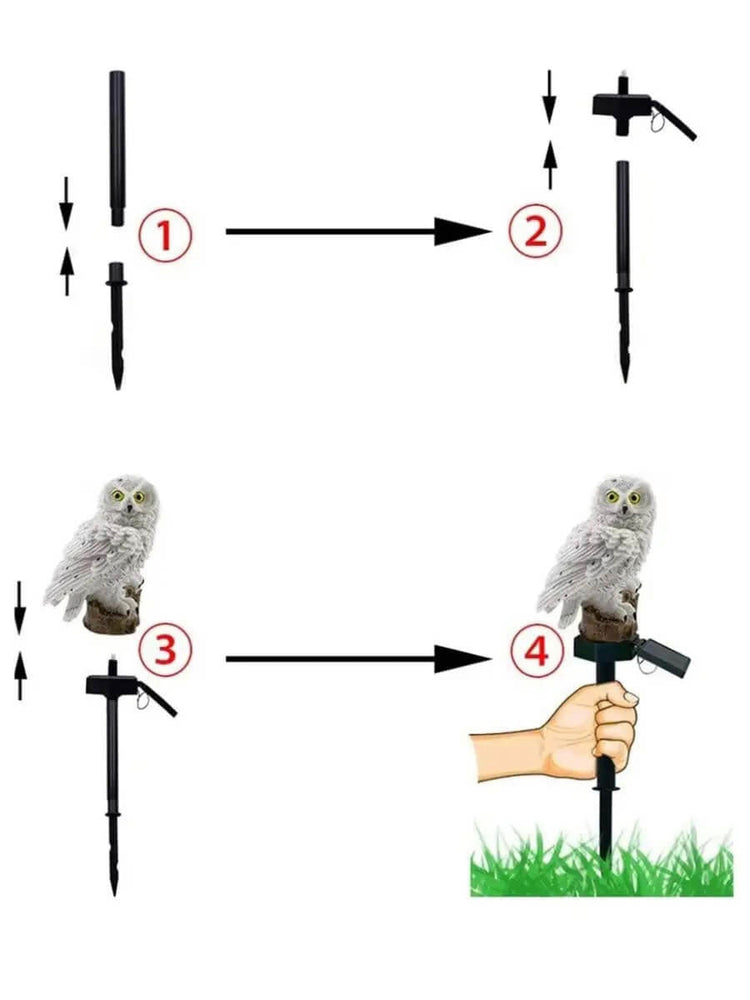 1

2

3

4